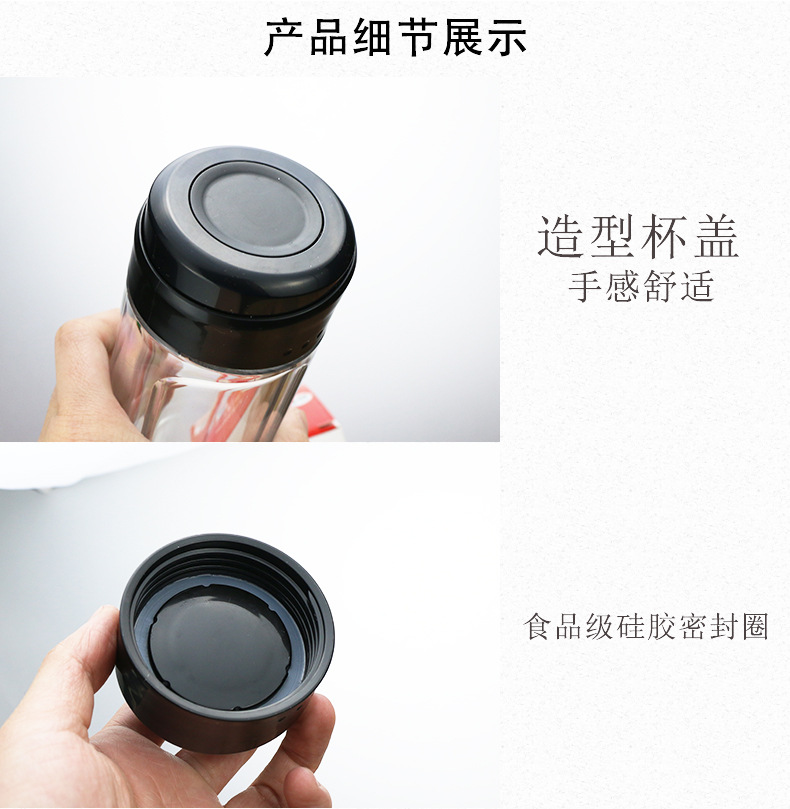 产品细节展示

造型杯盖
手感舒适

食品级硅胶密封圈